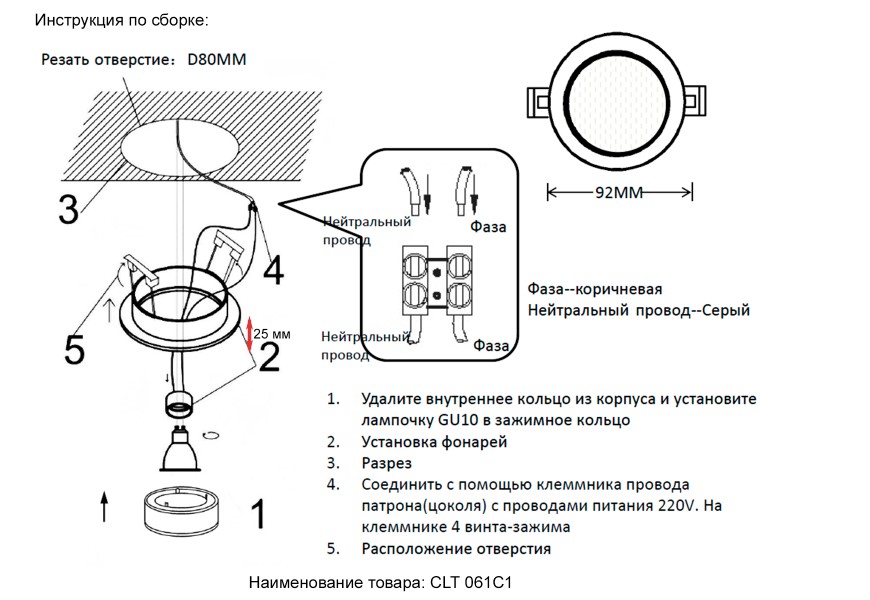 Инструкция по сборке:

Резать отверстие: D80MM

3

4

5

25 мм

2

1

Нейтральный провод

Фаза

Нейтральный провод

Фаза

92MM

Фаза--коричневая
Нейтральный провод--Серый

1. Удалите внутреннее кольцо из корпуса и установите лампочку GU10 в зажимное кольцо
2. Установка фонарей
3. Разрез
4. Соединить с помощью клеммника провода патрона(цоколя) с проводами питания 220V. На клеммнике 4 винта-зажима
5. Расположение отверстия

Наименование товара: CLT 061C1