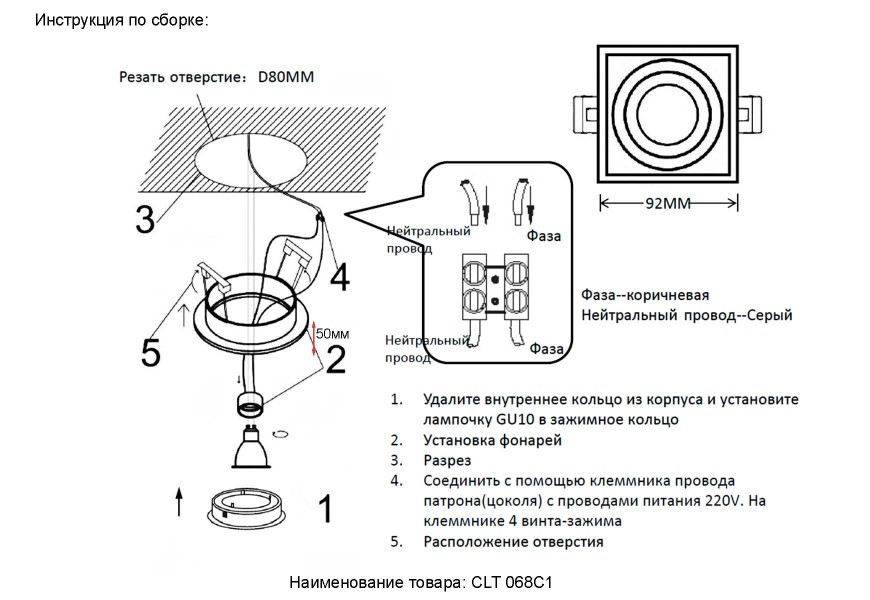 Инструкция по сборке:

Резать отверстие: D80MM

3

4

5

50мм

2

1

Нейтральный провод

Фаза

Нейтральный провод

Фаза

92MM

Фаза--коричневая
Нейтральный провод--Серый

1. Удалите внутреннее кольцо из корпуса и установите лампочку GU10 в зажимное кольцо
2. Установка фонарей
3. Разрез
4. Соединить с помощью клеммника провода патрона(цоколя) с проводами питания 220V. На клеммнике 4 винта-зажима
5. Расположение отверстия

Наименование товара: CLT 068C1