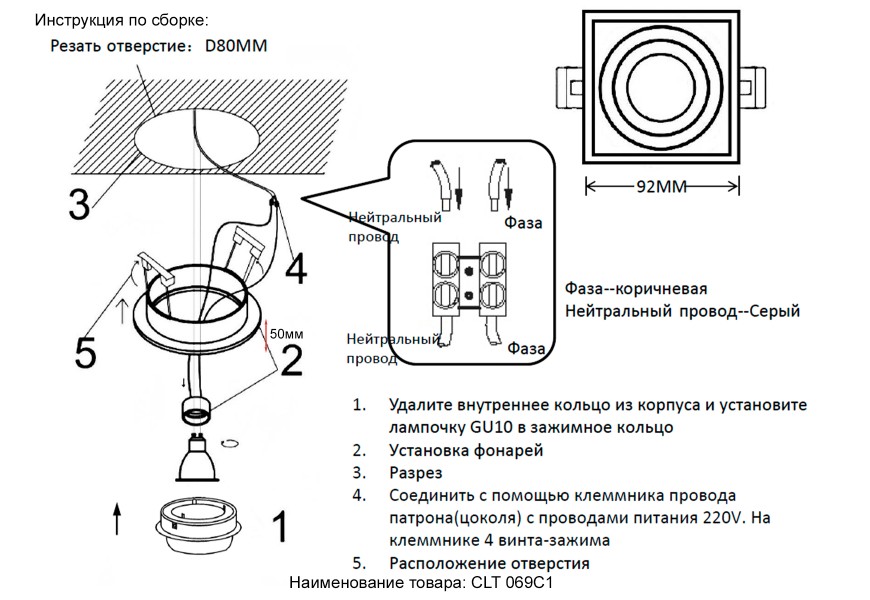 Инструкция по сборке:

Резать отверстие： D80MM

3

4

5

50мм

2

1

Нейтральный провод

Фаза

Нейтральный провод

Фаза

92MM

Фаза--коричневая

Нейтральный провод--Серый

1. Удалите внутреннее кольцо из корпуса и установите лампочку GU10 в зажимное кольцо
2. Установка фонарей
3. Разрез
4. Соединить с помощью клеммника провода патрона(цоколя) с проводами питания 220V. На клеммнике 4 винта-зажима
5. Расположение отверстия

Наименование товара: CLT 069C1